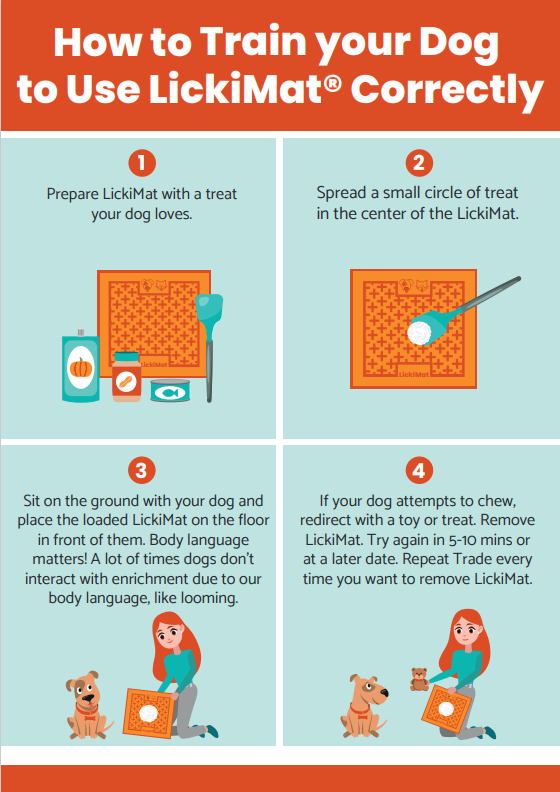 How to Train your Dog to Use LickiMat® Correctly

1
Prepare LickiMat with a treat your dog loves.

LickiMat

2
Spread a small circle of treat in the center of the LickiMat.

LickiMat

3
Sit on the ground with your dog and place the loaded LickiMat on the floor in front of them. Body language matters! A lot of times dogs don't interact with enrichment due to our body language, like looming.

4
If your dog attempts to chew, redirect with a toy or treat. Remove LickiMat. Try again in 5-10 mins or at a later date. Repeat Trade every time you want to remove LickiMat.